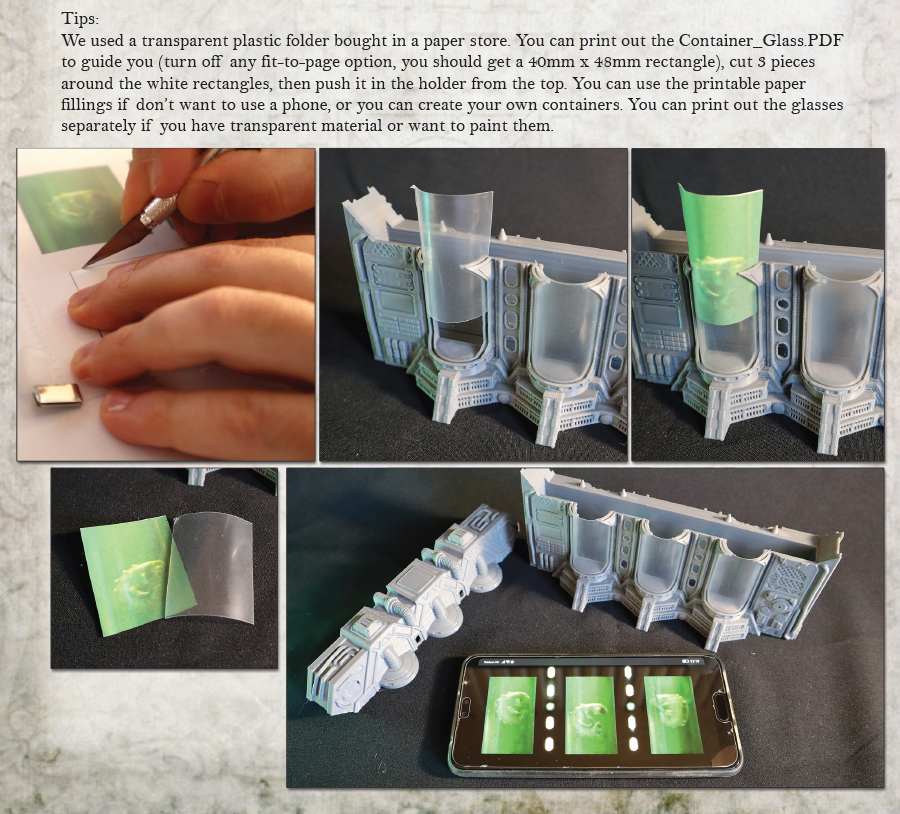 Tips:
We used a transparent plastic folder bought in a paper store. You can print out the Container_Glass.PDF to guide you (turn off any fit-to-page option, you should get a 40mm x 48mm rectangle), cut 3 pieces around the white rectangles, then push it in the holder from the top. You can use the printable paper fillings if don't want to use a phone, or you can create your own containers. You can print out the glasses separately if you have transparent material or want to paint them.