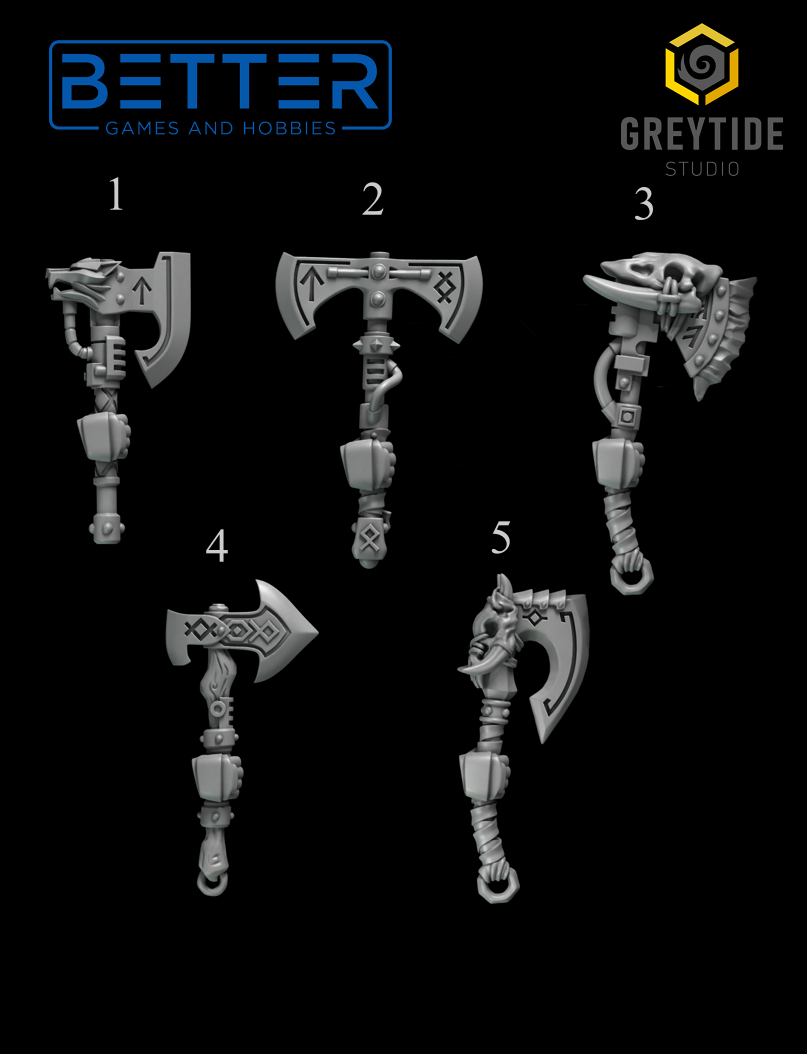 BETTER
GAMES AND HOBBIES

GREYTIDE
STUDIO

1

2

3

4

5